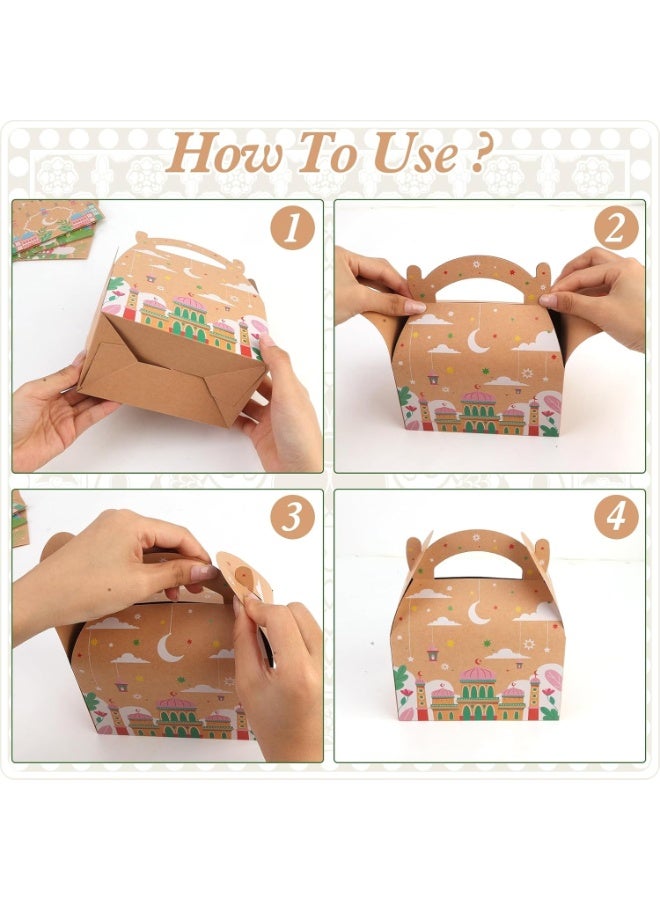 How To Use ?

1

2

3

4